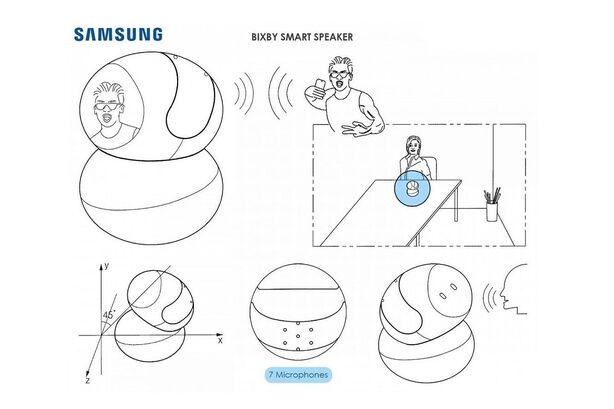 SAMSUNG

BIXBY SMART SPEAKER

y

45°

x

z

7 Microphones