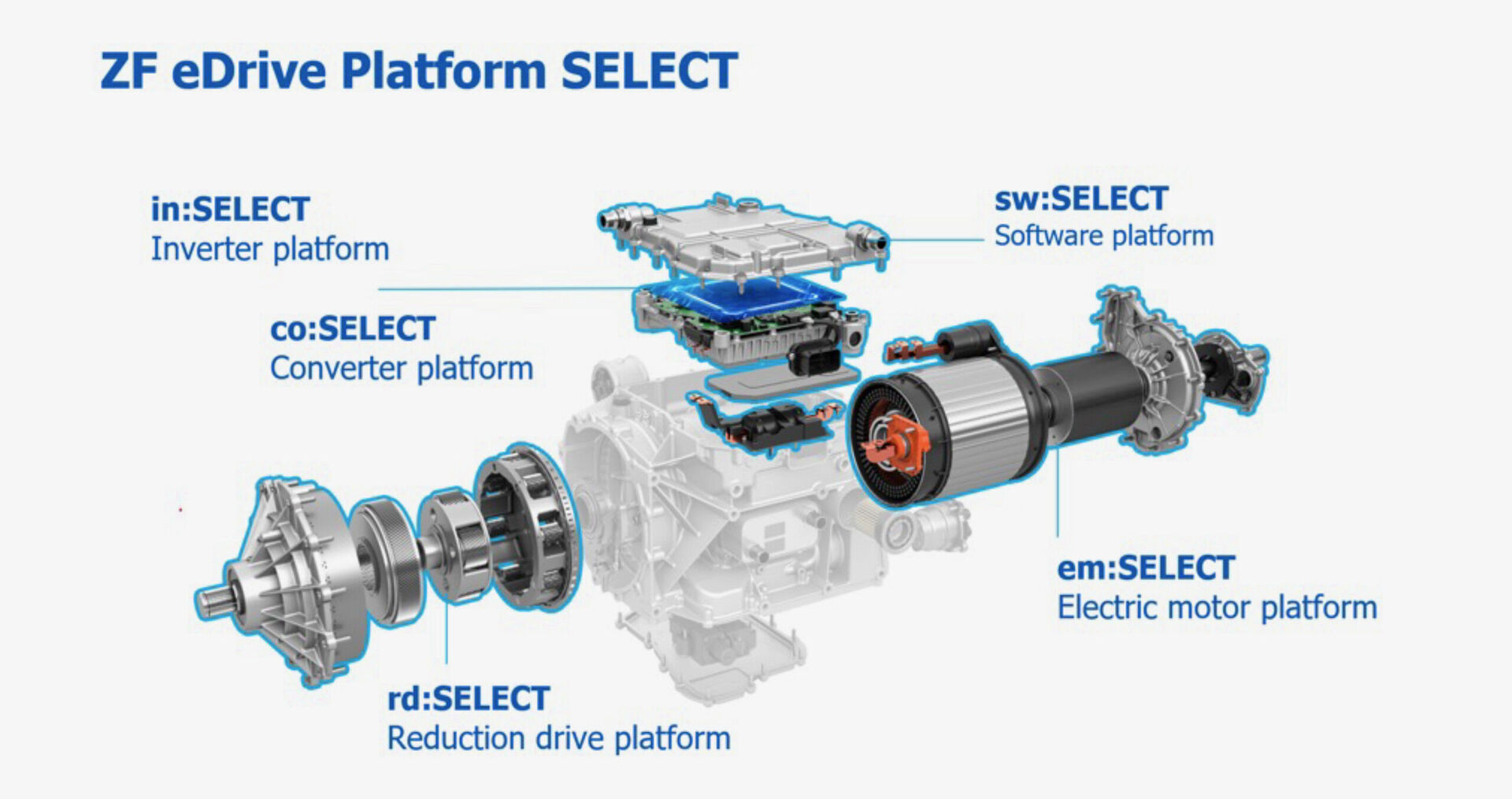 ZF eDrive Platform SELECT

in:SELECT
Inverter platform

sw:SELECT
Software platform

co:SELECT
Converter platform

em:SELECT
Electric motor platform

rd:SELECT
Reduction drive platform