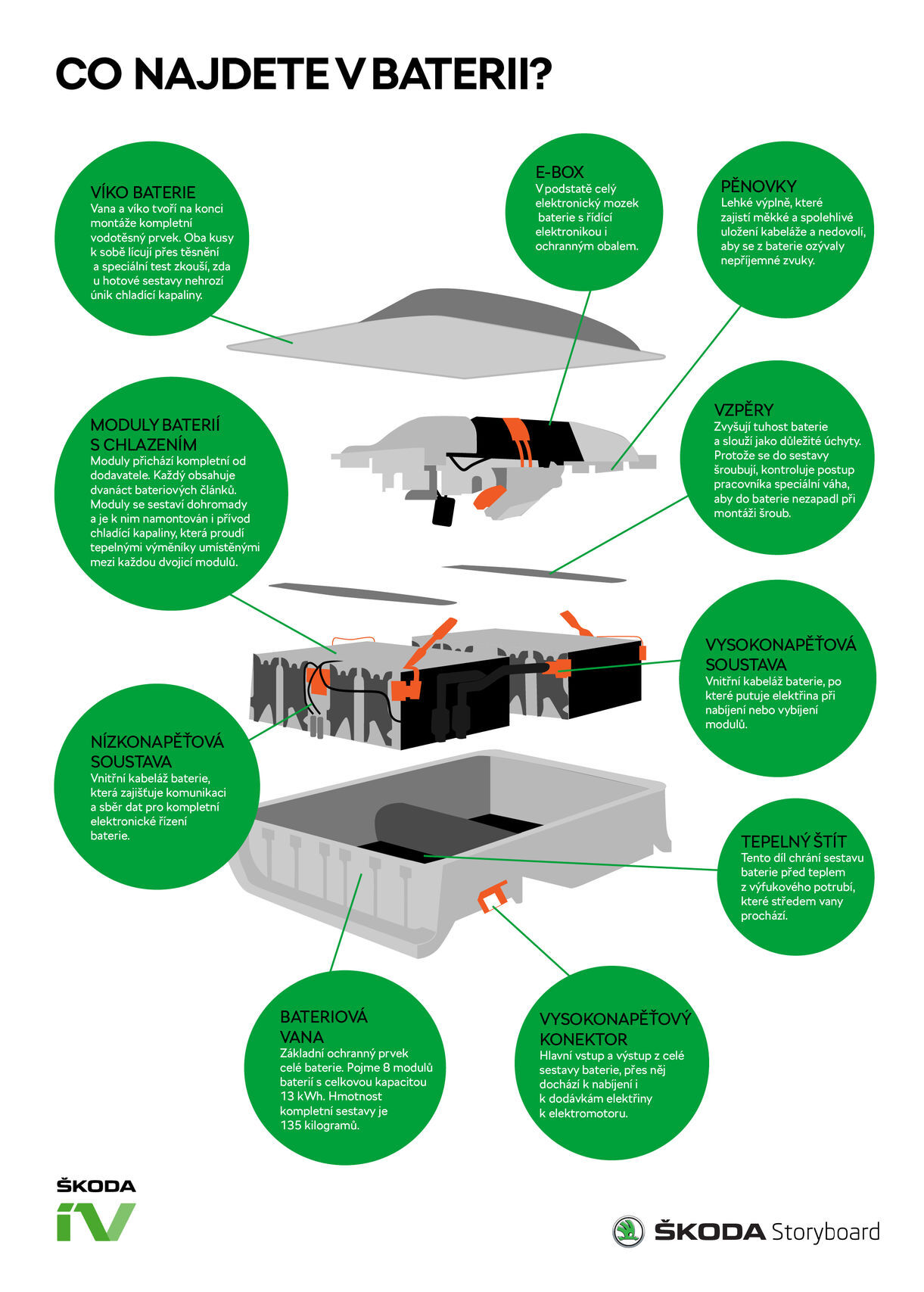 CO NAJDETE V BATERII?

VÍKO BATERIE
Vana a víko tvoří na konci montáže kompletní vodotěsný prvek. Oba kusy k sobě lícují přes těsnění a speciální test zkouší, zda u hotové sestavy nehrozí únik chladící kapaliny.

E-BOX
V podstatě celý elektronický mozek baterie s řídící elektronikou i ochranným obalem.

PĚNOVKY
Lehké výplně, které zajistí měkké a spolehlivé uložení kabeláže a nedovolí, aby se z baterie ozývaly nepříjemné zvuky.

MODULY BATERIÍ S CHLAZENÍM
Moduly přichází kompletní od dodavatele. Každý obsahuje dvanáct bateriových článků. Moduly se sestaví dohromady a je k nim namontován i přívod chladící kapaliny, která proudí tepelnými výměníky umístěnými mezi každou dvojicí modulů.

VZPĚRY
Zvyšují tuhost baterie a slouží jako důležité úchyty. Protože se do sestavy šroubují, kontroluje postup pracovníka speciální váha, aby do baterie nezapadl při montáži šroub.

VYSOKONAPĚŤOVÁ SOUSTAVA
Vnitřní kabeláž baterie, po které putuje elektřina při nabíjení nebo vybíjení modulů.

NÍZKONAPĚŤOVÁ SOUSTAVA
Vnitřní kabeláž baterie, která zajišťuje komunikaci a sběr dat pro kompletní elektronické řízení baterie.

TEPELNÝ ŠTÍT
Tento díl chrání sestavu baterie před teplem z výfukového potrubí, které středem vany prochází.

BATERIOVÁ VANA
Základní ochranný prvek celé baterie. Pojme 8 modulů baterií s celkovou kapacitou 13 kWh. Hmotnost kompletní sestavy je 135 kilogramů.

VYSOKONAPĚŤOVÝ KONEKTOR
Hlavní vstup a výstup z celé sestavy baterie, přes něj dochází k nabíjení i k dodávkám elektřiny k elektromotoru.

ŠKODA
iV

ŠKODA Storyboard