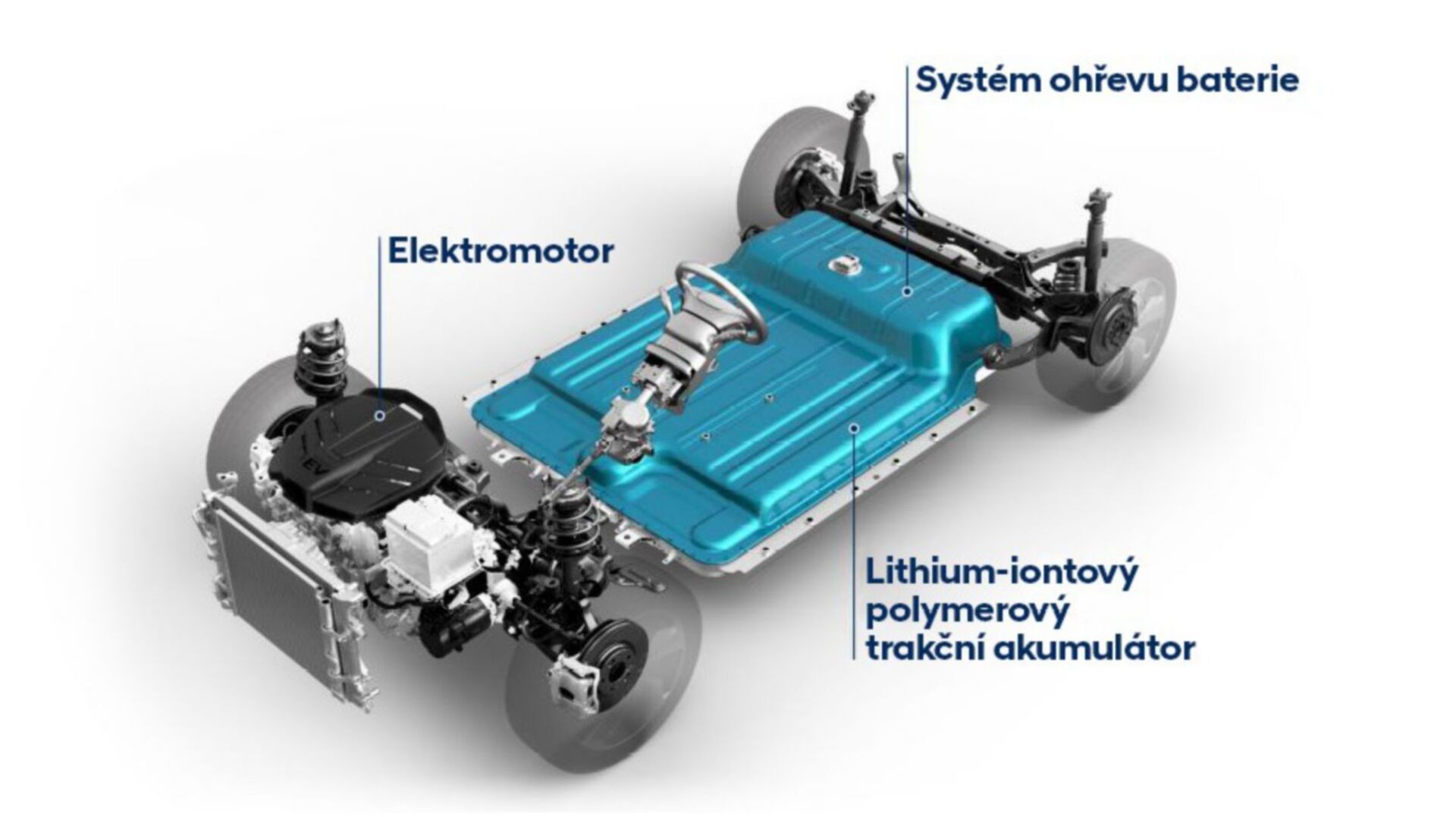 Systém ohřevu baterie

Elektromotor

EV

Lithium-iontový polymerový trakční akumulátor