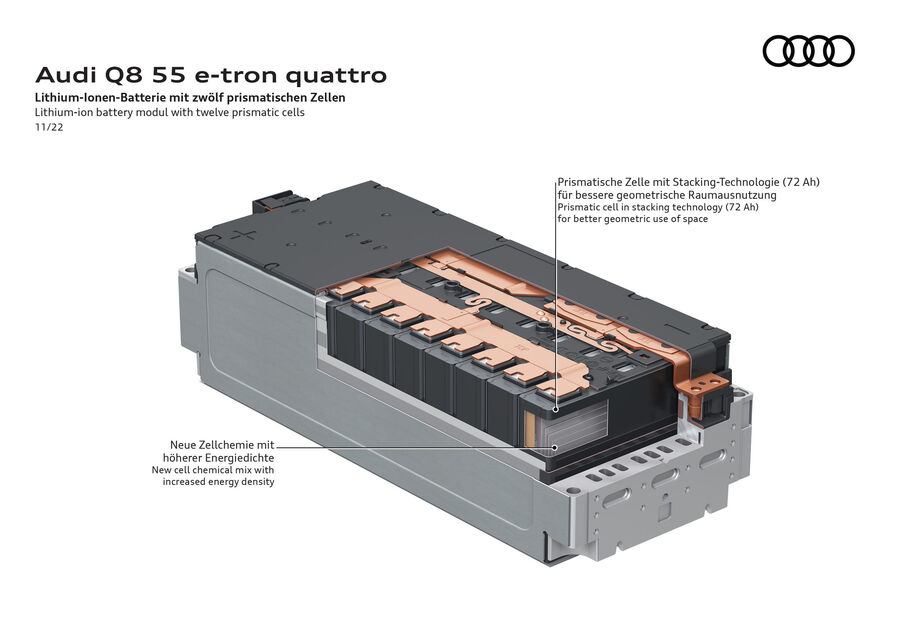 Audi Q8 55 e-tron quattro
Lithium-Ionen-Batterie mit zwölf prismatischen Zellen
Lithium-ion battery modul with twelve prismatic cells
11/22

Prismatische Zelle mit Stacking-Technologie (72 Ah)
für bessere geometrische Raumausnutzung
Prismatic cell in stacking technology (72 Ah)
for better geometric use of space

Neue Zellchemie mit
höherer Energiedichte
New cell chemical mix with
increased energy density