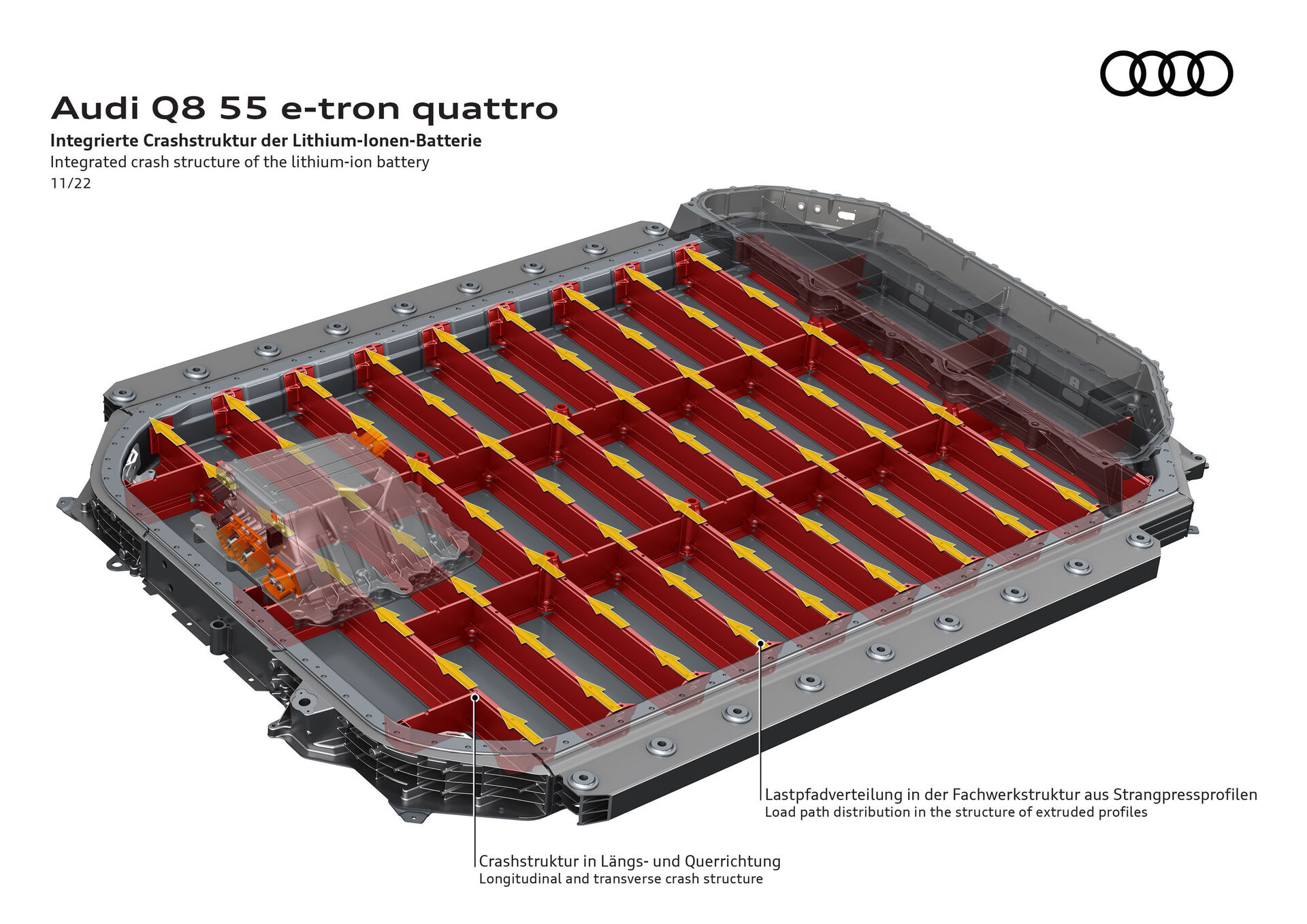 Audi Q8 55 e-tron quattro
Integrierte Crashstruktur der Lithium-Ionen-Batterie
Integrated crash structure of the lithium-ion battery
11/22

Lastpfadverteilung in der Fachwerkstruktur aus Strangpressprofilen
Load path distribution in the structure of extruded profiles

Crashstruktur in Längs- und Querrichtung
Longitudinal and transverse crash structure