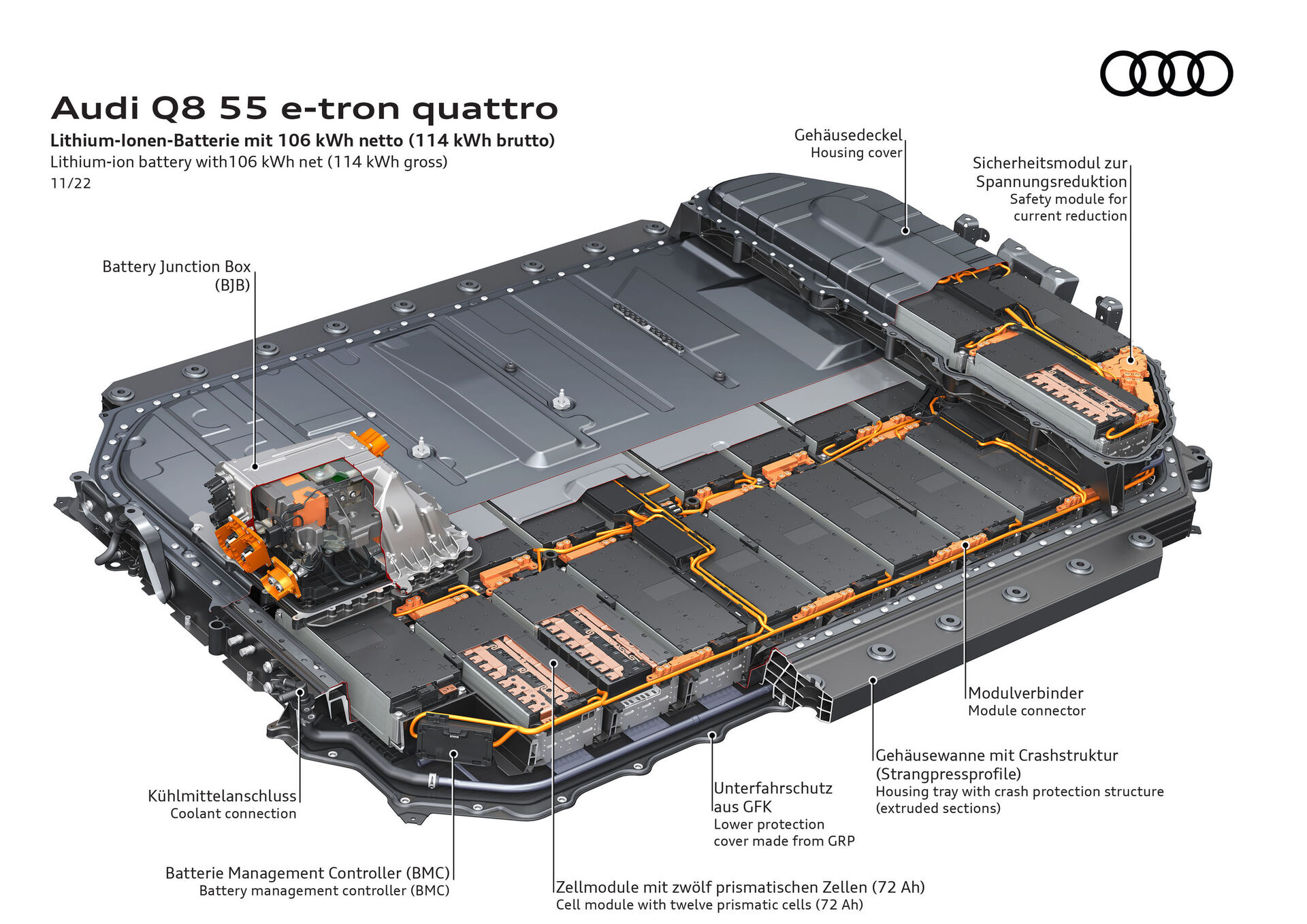 Audi Q8 55 e-tron quattro
Lithium-Ionen-Batterie mit 106 kWh netto (114 kWh brutto)
Lithium-ion battery with106 kWh net (114 kWh gross)
11/22

Gehäusedeckel
Housing cover

Sicherheitsmodul zur Spannungsreduktion
Safety module for current reduction

Battery Junction Box (BJB)

Modulverbinder
Module connector

Gehäusewanne mit Crashstruktur (Strangpressprofile)
Housing tray with crash protection structure (extruded sections)

Unterfahrschutz aus GFK
Lower protection cover made from GRP

Kühlmittelanschluss
Coolant connection

Batterie Management Controller (BMC)
Battery management controller (BMC)

Zellmodule mit zwölf prismatischen Zellen (72 Ah)
Cell module with twelve prismatic cells (72 Ah)