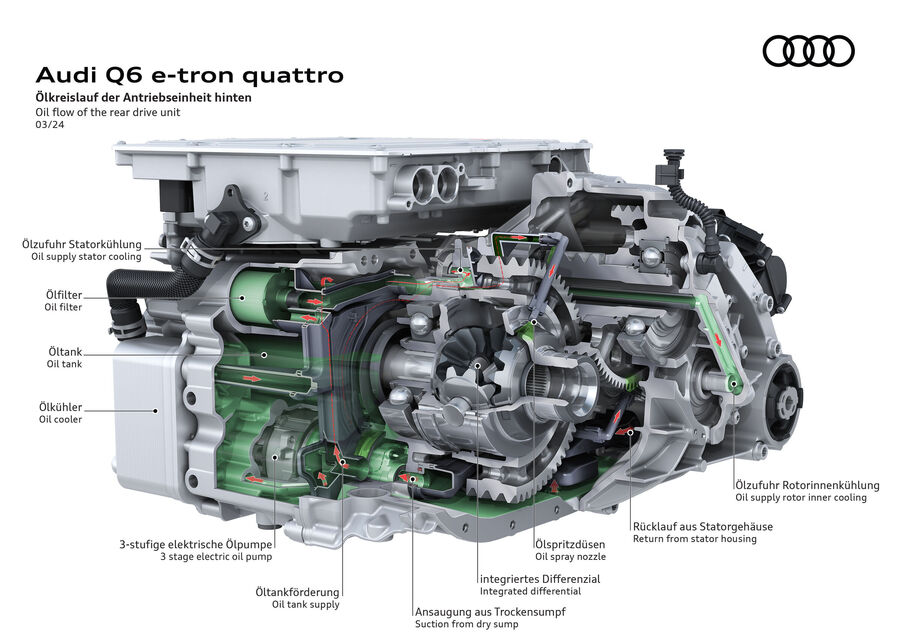 Audi Q6 e-tron quattro
Ölkreislauf der Antriebseinheit hinten
Oil flow of the rear drive unit
03/24

Ölzufuhr Statorkühlung
Oil supply stator cooling

Ölfilter
Oil filter

Öltank
Oil tank

Ölkühler
Oil cooler

3-stufige elektrische Ölpumpe
3 stage electric oil pump

Öltankförderung
Oil tank supply

Ansaugung aus Trockensumpf
Suction from dry sump

integriertes Differenzial
Integrated differential

Ölspritzdüsen
Oil spray nozzle

Rücklauf aus Statorgehäuse
Return from stator housing

Ölzufuhr Rotorinnenkühlung
Oil supply rotor inner cooling