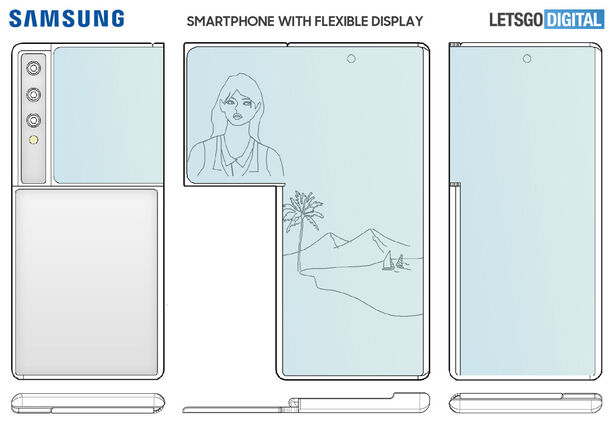 SAMSUNG

SMARTPHONE WITH FLEXIBLE DISPLAY

LETSGO DIGITAL