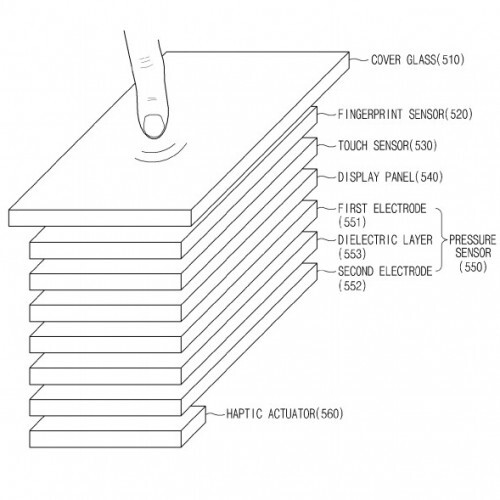 COVER GLASS(510)

FINGERPRINT SENSOR(520)

TOUCH SENSOR(530)

DISPLAY PANEL(540)

FIRST ELECTRODE (551)

DIELECTRIC LAYER (553)

SECOND ELECTRODE (552)

PRESSURE SENSOR (550)

HAPTIC ACTUATOR(560)