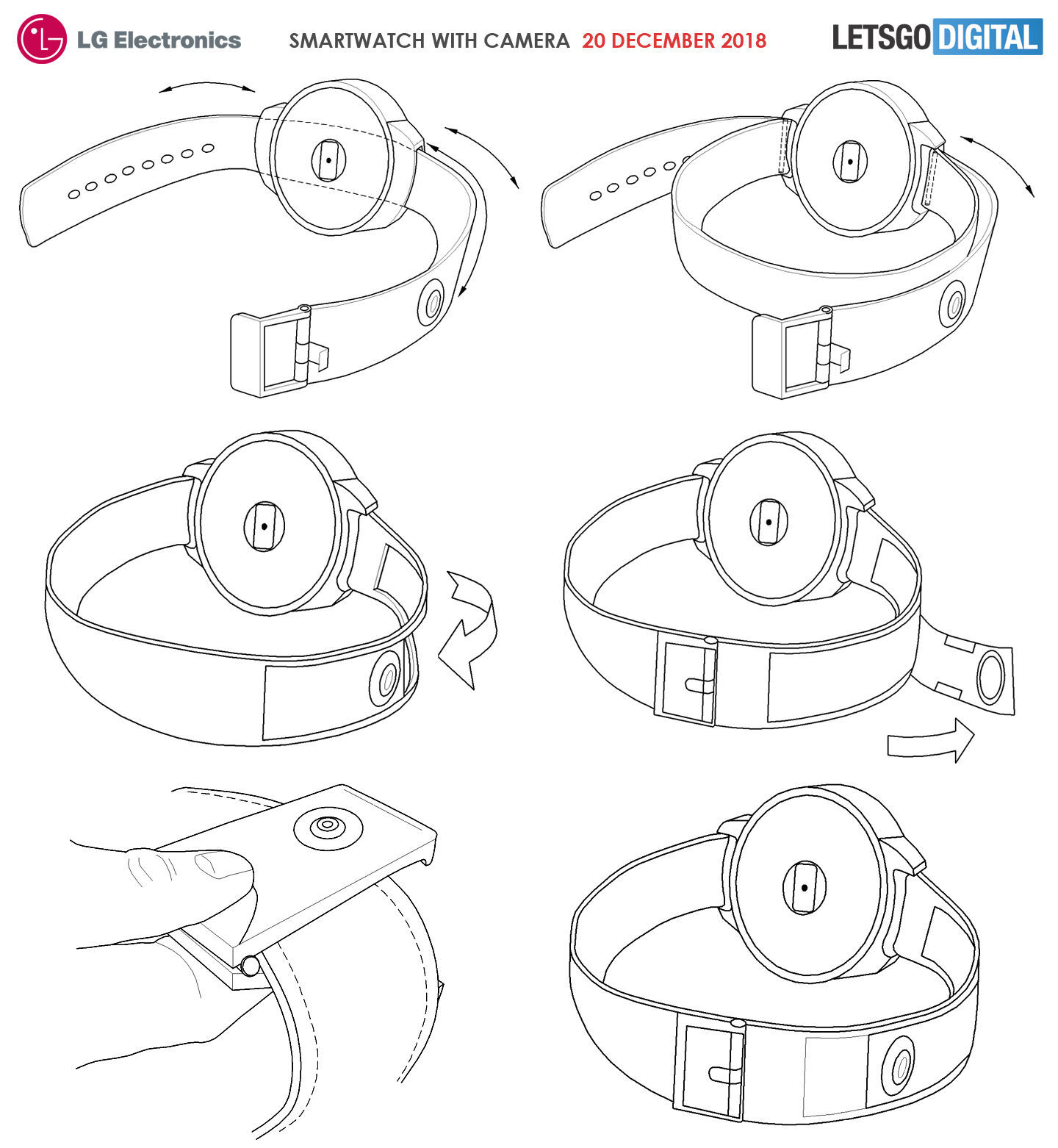 LG Electronics

SMARTWATCH WITH CAMERA 20 DECEMBER 2018

LETSGO DIGITAL