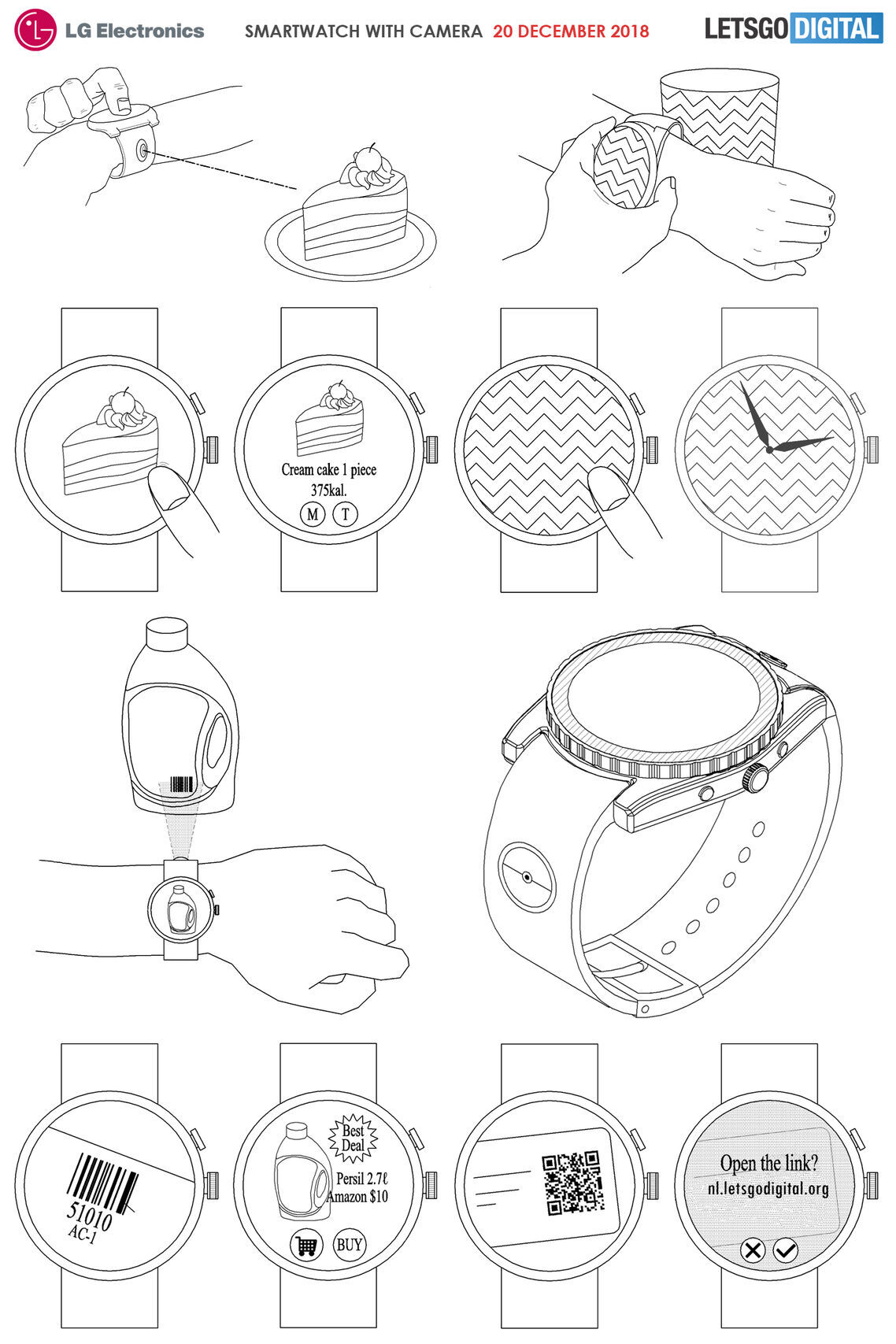 LG Electronics SMARTWATCH WITH CAMERA 20 DECEMBER 2018 LETSGO DIGITAL

Cream cake 1 piece
375kal.
M T

51010
AC-1

Best Deal
Persil 2.7ℓ
Amazon $10
BUY

Open the link?
nl.letsgodigital.org