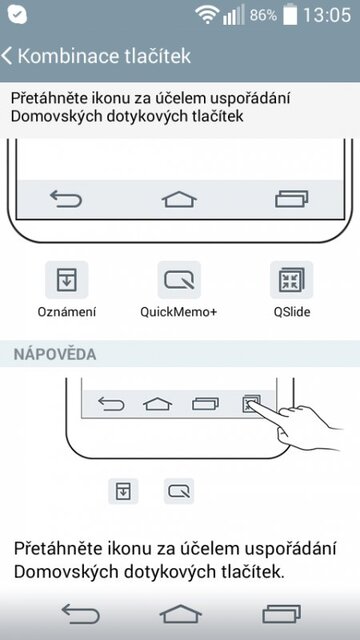 86% 13:05

Kombinace tlačítek

Přetáhněte ikonu za účelem uspořádání Domovských dotykových tlačítek

Oznámení QuickMemo+ QSlide

NÁPOVĚDA

Přetáhněte ikonu za účelem uspořádání Domovských dotykových tlačítek.