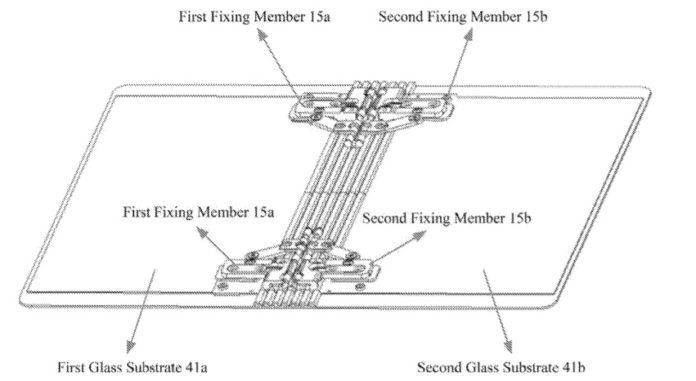 First Fixing Member 15a
Second Fixing Member 15b

First Fixing Member 15a
Second Fixing Member 15b

First Glass Substrate 41a
Second Glass Substrate 41b