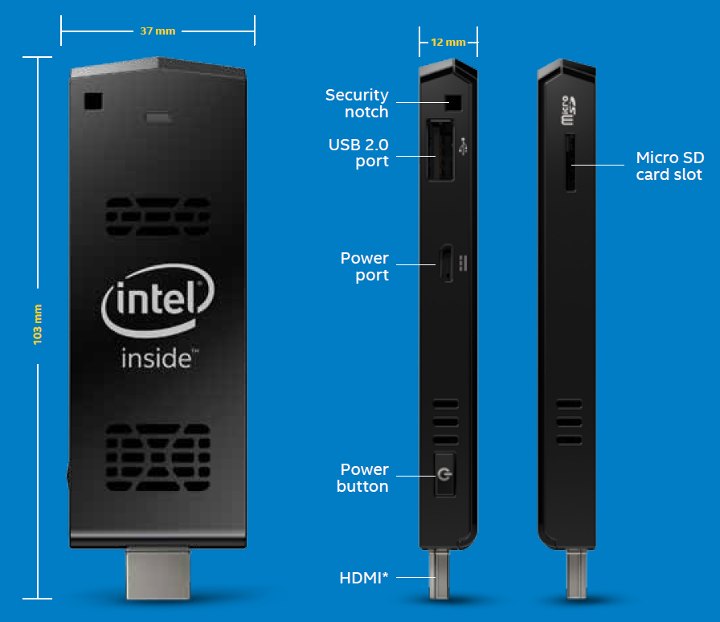 37 mm

103 mm

intel

inside™

12 mm

Security notch

USB 2.0 port

Power port

Power button

HDMI*

micro SD

Micro SD card slot