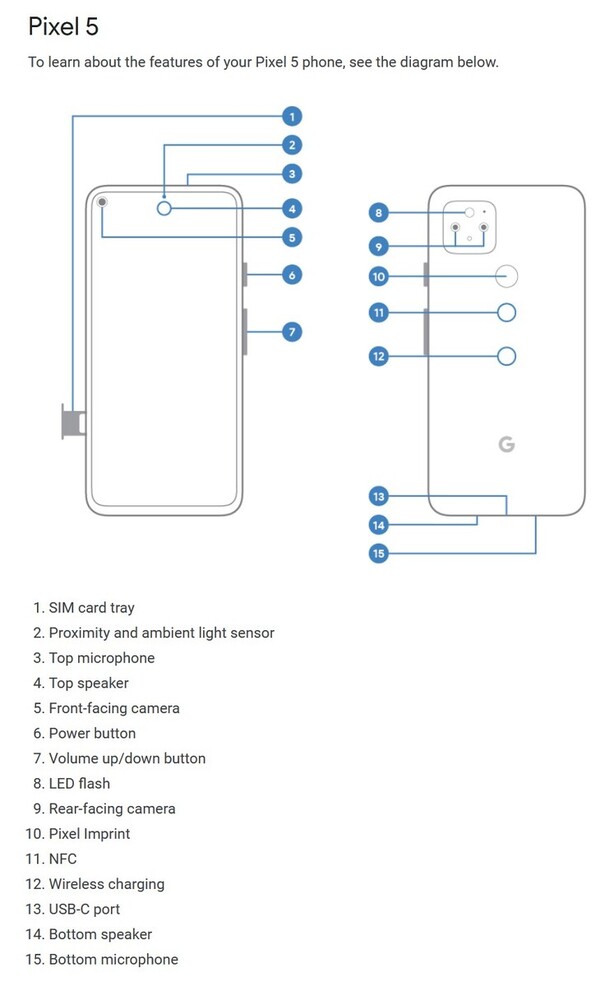 Pixel 5

To learn about the features of your Pixel 5 phone, see the diagram below.

1
2
3
4
5
6
7

8
9
10
11
12
G
13
14
15

1. SIM card tray
2. Proximity and ambient light sensor
3. Top microphone
4. Top speaker
5. Front-facing camera
6. Power button
7. Volume up/down button
8. LED flash
9. Rear-facing camera
10. Pixel Imprint
11. NFC
12. Wireless charging
13. USB-C port
14. Bottom speaker
15. Bottom microphone