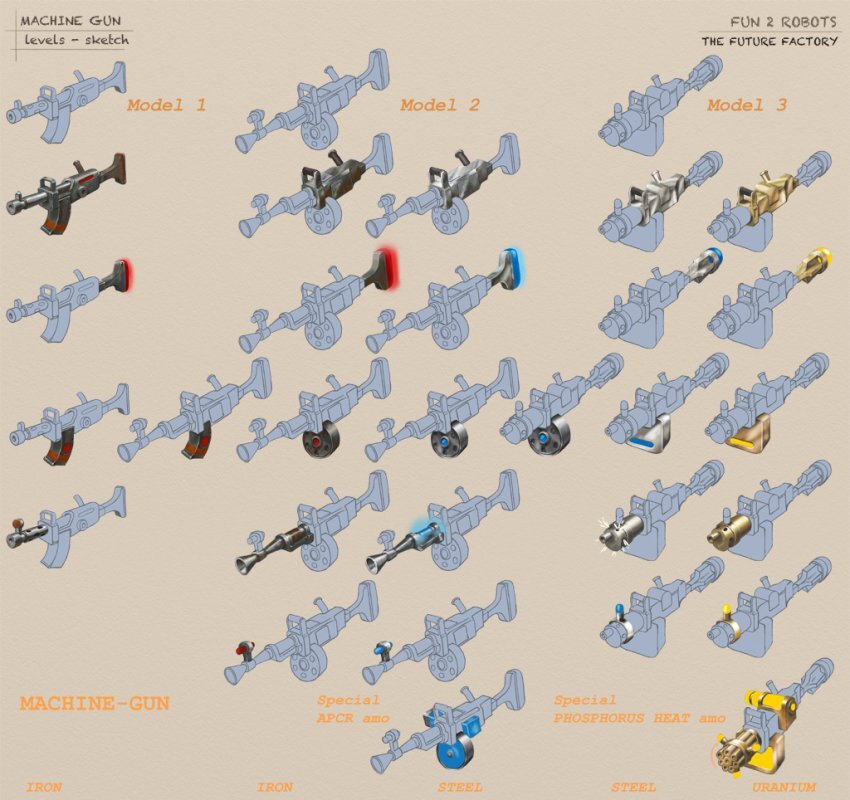 MACHINE GUN
levels - sketch

FUN 2 ROBOTS
THE FUTURE FACTORY

Model 1

Model 2

Model 3

MACHINE-GUN

Special
APCR amo

Special
PHOSPHORUS HEAT amo

IRON

IRON

STEEL

STEEL

URANIUM